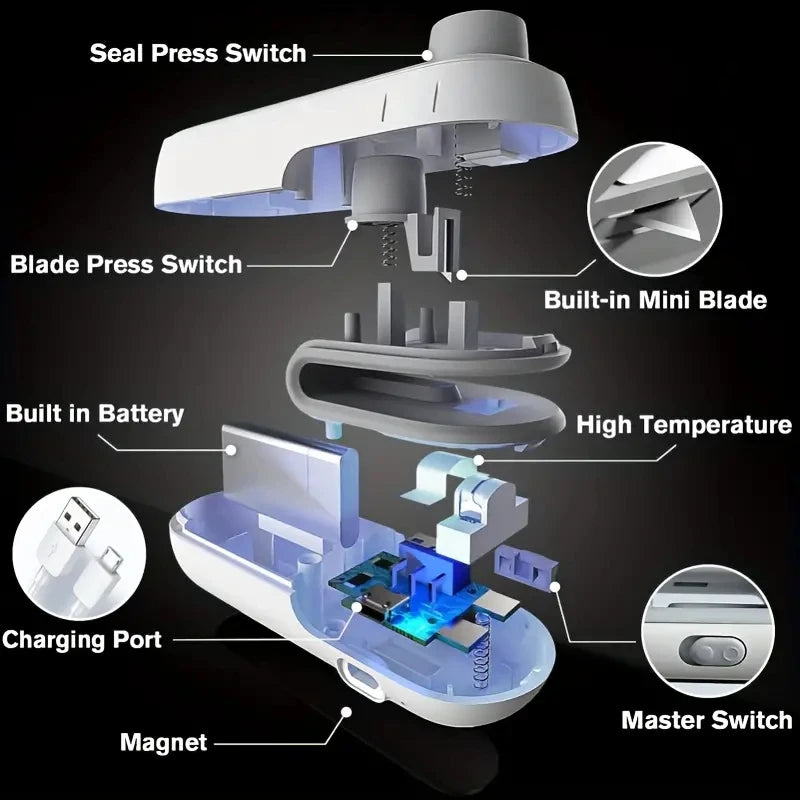 Seal Press Switch

Blade Press Switch

Built-in Mini Blade

Built in Battery

High Temperature

Charging Port

Master Switch

Magnet