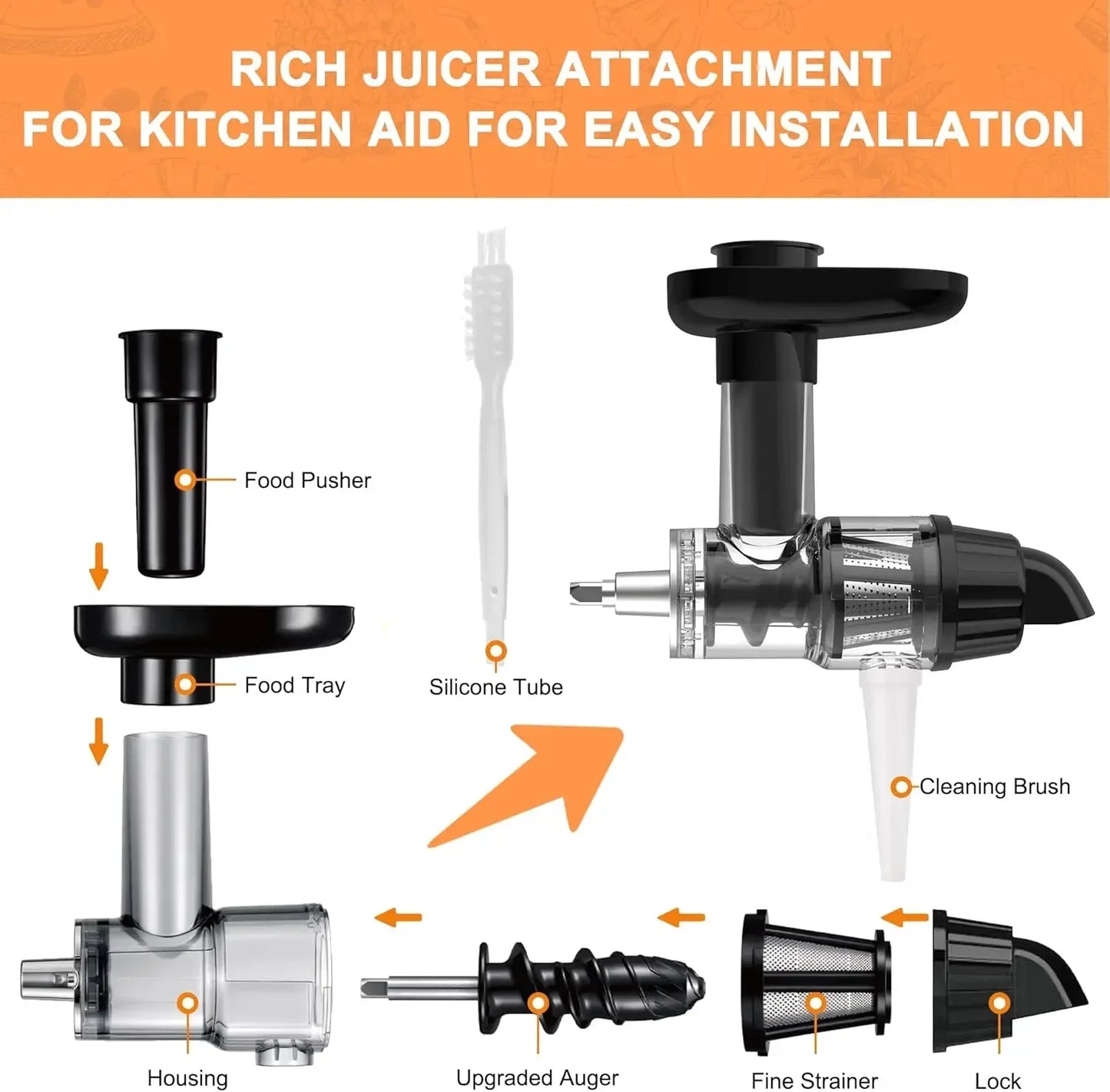 RICH JUICER ATTACHMENT FOR KITCHEN AID FOR EASY INSTALLATION

Food Pusher

Food Tray

Silicone Tube

Cleaning Brush

Housing

Upgraded Auger

Fine Strainer

Lock