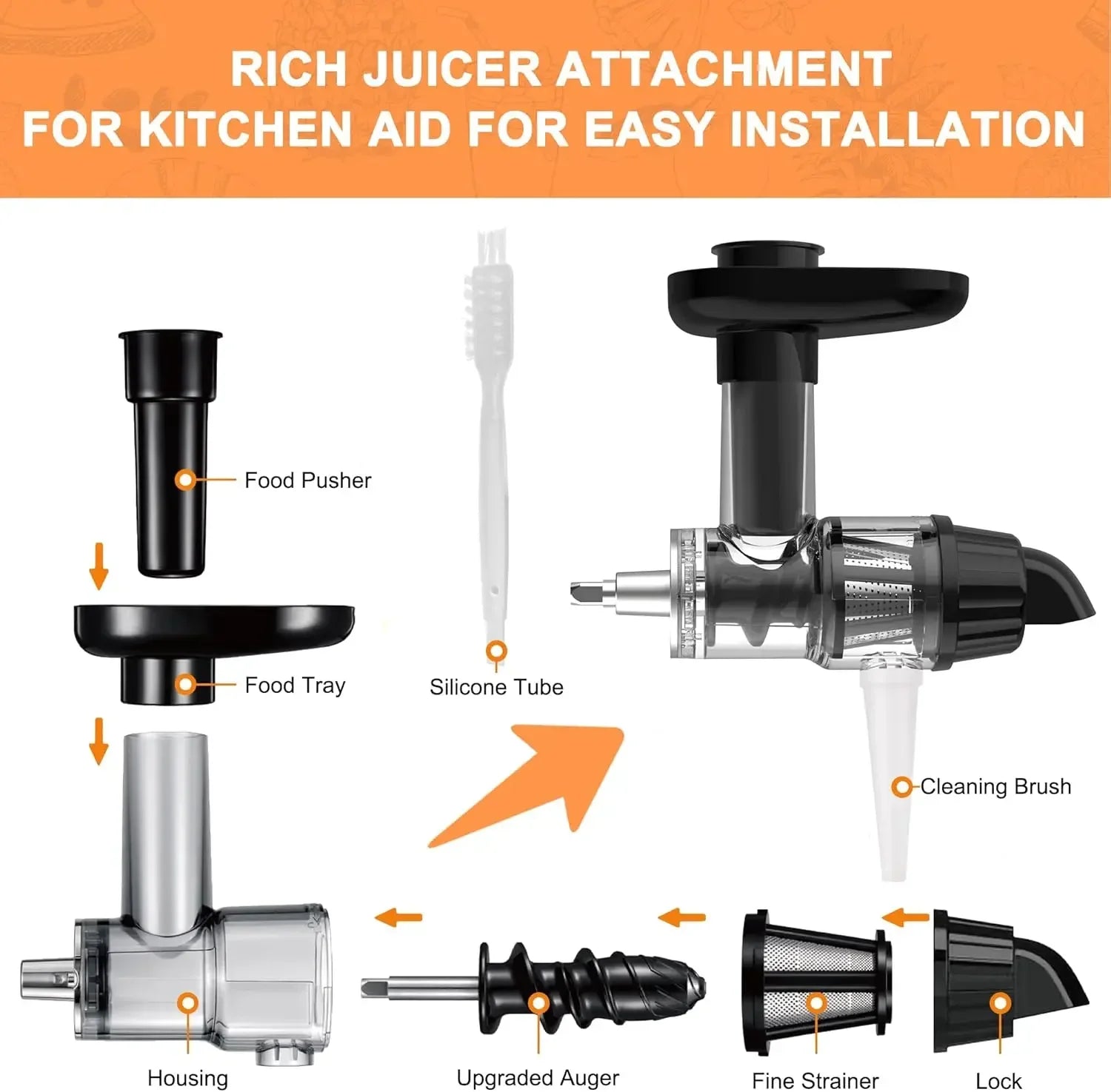 RICH JUICER ATTACHMENT
FOR KITCHEN AID FOR EASY INSTALLATION

Food Pusher

Food Tray

Silicone Tube

Cleaning Brush

Housing

Upgraded Auger

Fine Strainer

Lock