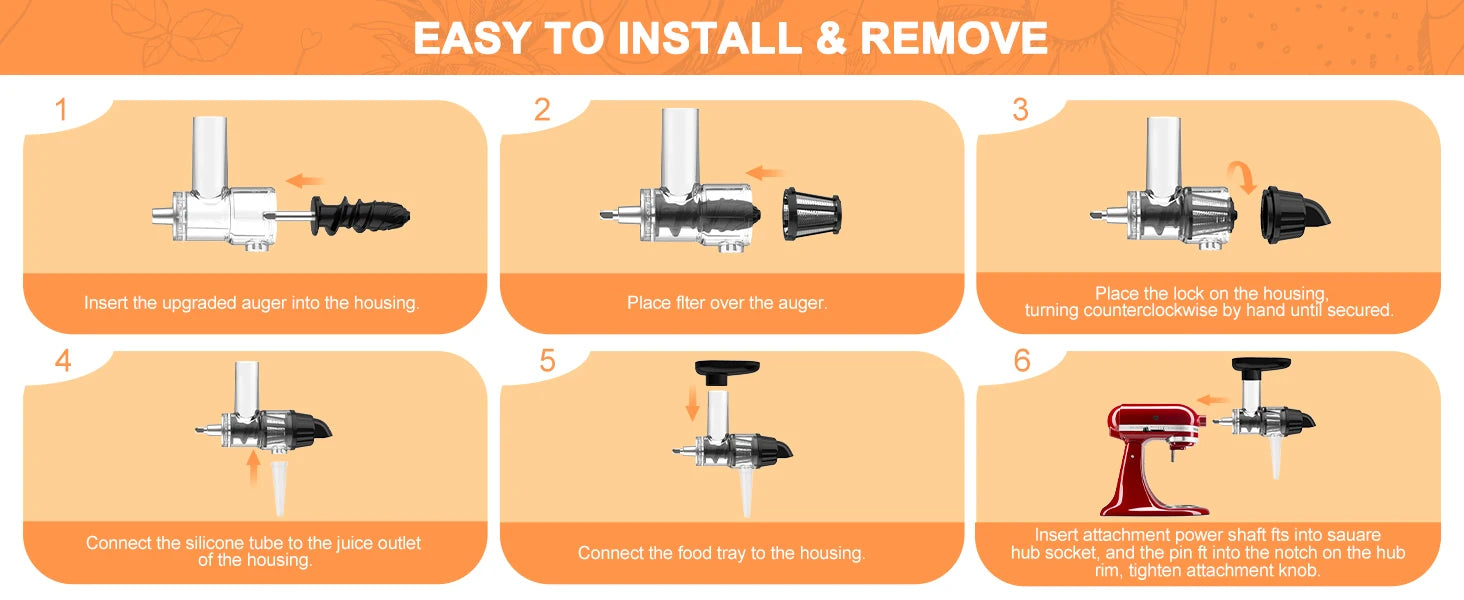 EASY TO INSTALL & REMOVE

1

Insert the upgraded auger into the housing.

2

Place flter over the auger.

3

Place the lock on the housing, turning counterclockwise by hand until secured.

4

Connect the silicone tube to the juice outlet of the housing.

5

Connect the food tray to the housing.

6

Insert attachment power shaft fts into sauare hub socket, and the pin ft into the notch on the hub rim, tighten attachment knob.